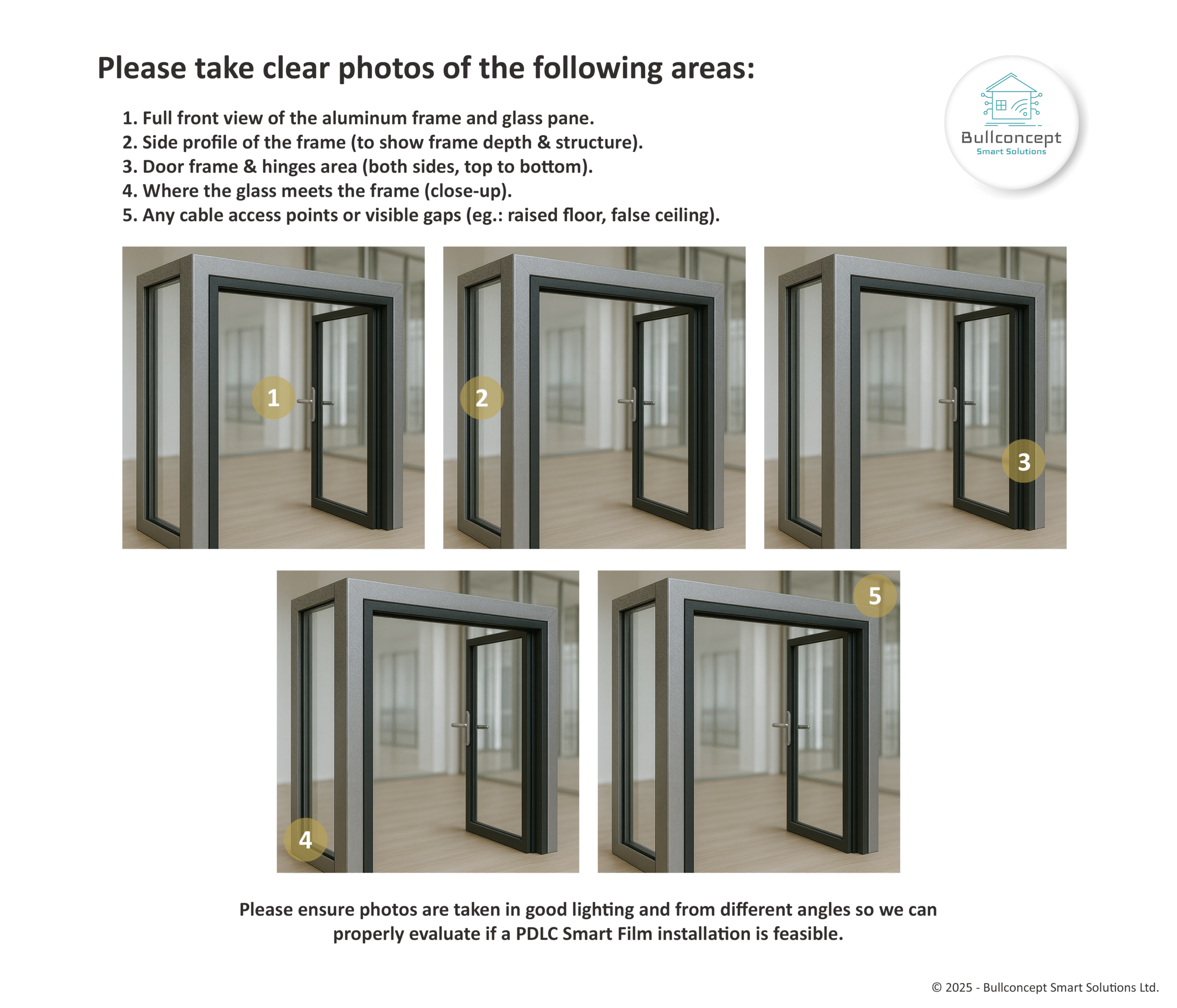 Please take clear photos of the following areas:

1. Full front view of the aluminum frame and glass pane.
2. Side profile of the frame (to show frame depth & structure).
3. Door frame & hinges area (both sides, top to bottom).
4. Where the glass meets the frame (close-up).
5. Any cable access points or visible gaps (eg.: raised floor, false ceiling).

Bullconcept
Smart Solutions

1

2

3

4

5

Please ensure photos are taken in good lighting and from different angles so we can properly evaluate if a PDLC Smart Film installation is feasible.

© 2025 - Bullconcept Smart Solutions Ltd.